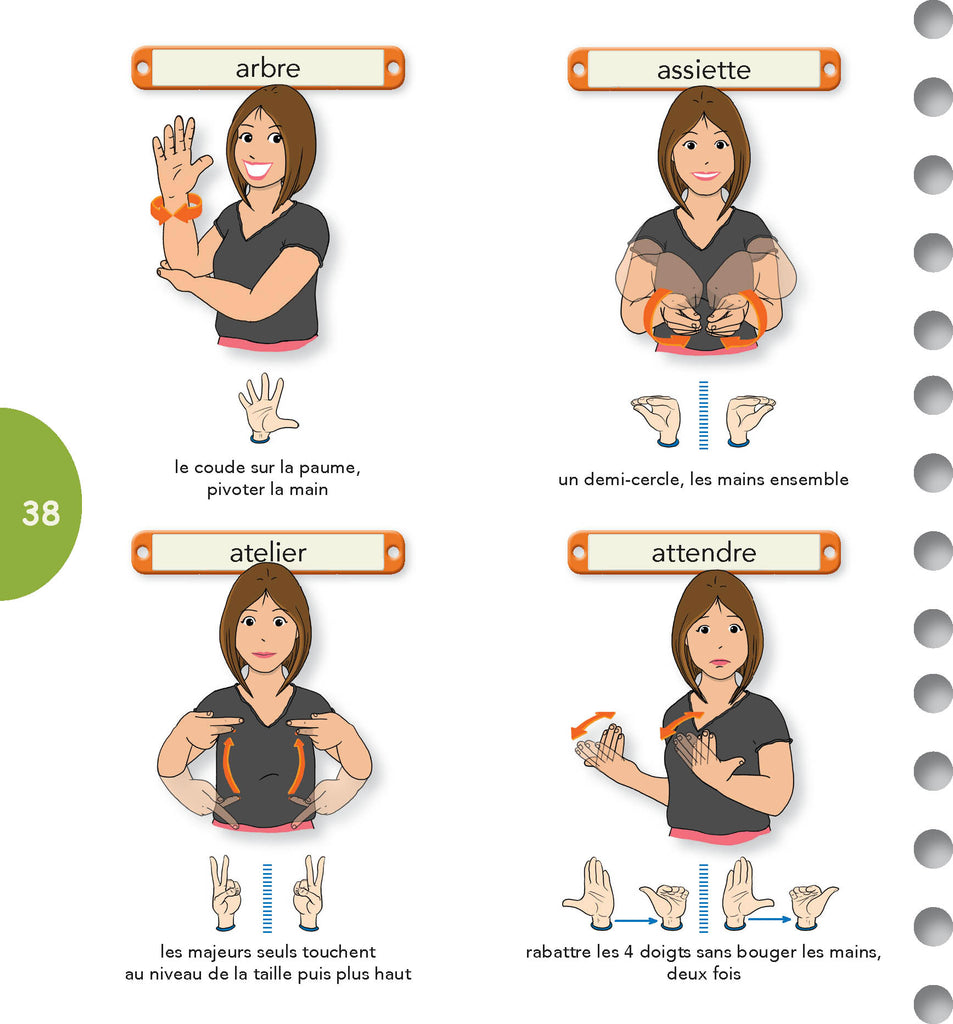 arbre

le coude sur la paume, pivoter la main

assiette

un demi-cercle, les mains ensemble

38

atelier

les majeurs seuls touchent au niveau de la taille puis plus haut

attendre

rabattre les 4 doigts sans bouger les mains, deux fois